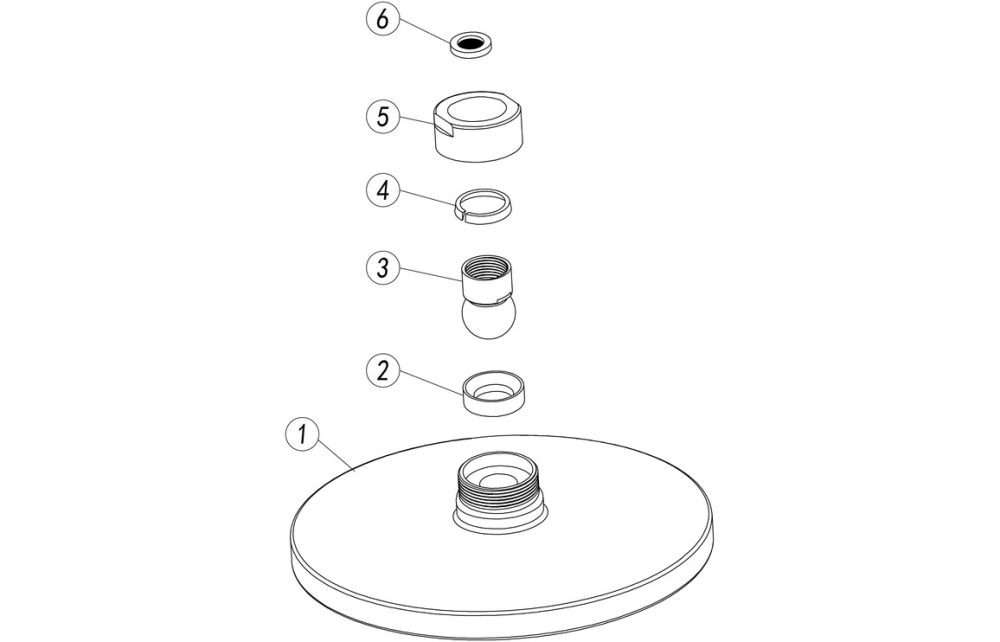 6
5
4
3
2
1