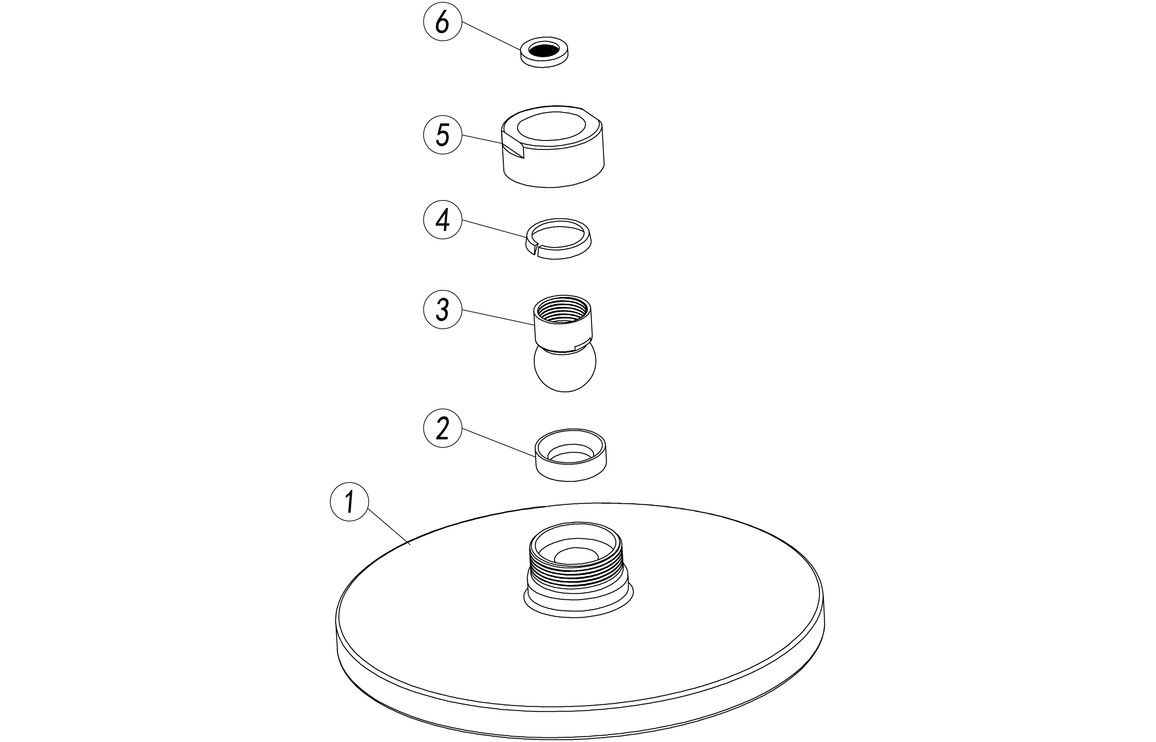 6
5
4
3
2
1