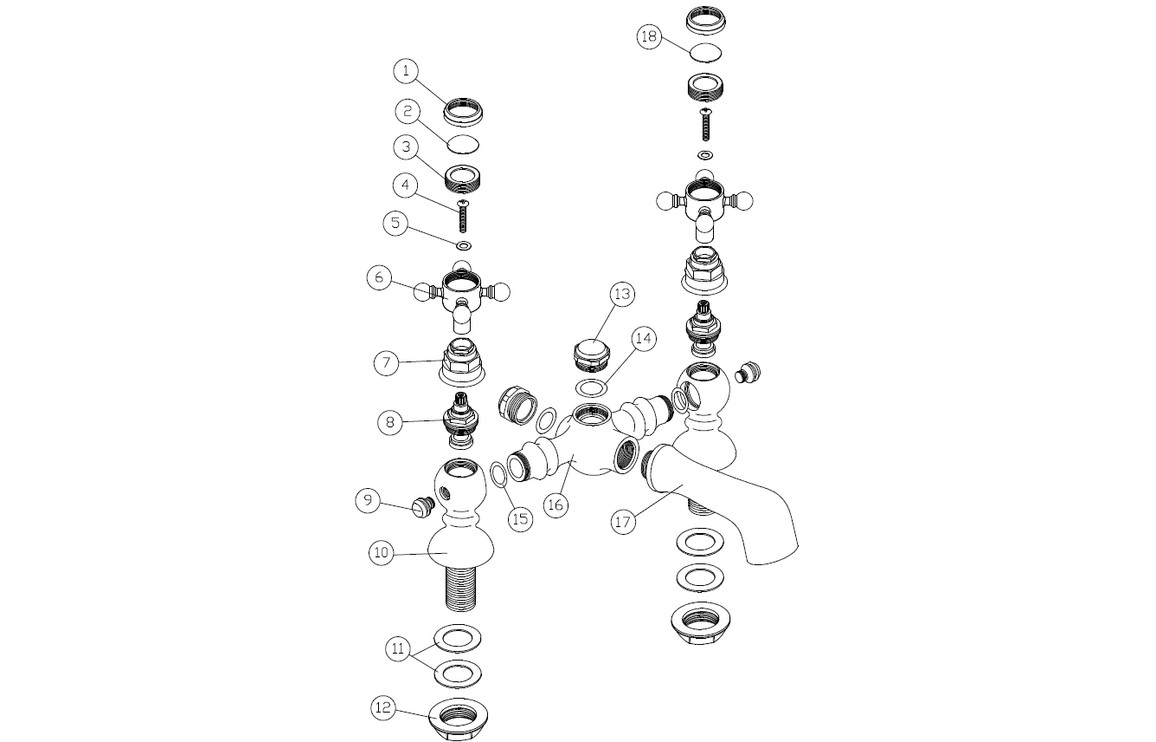 18
1
2
3
4
5
6
13
14
7
8
9
15
16
17
10
11
12