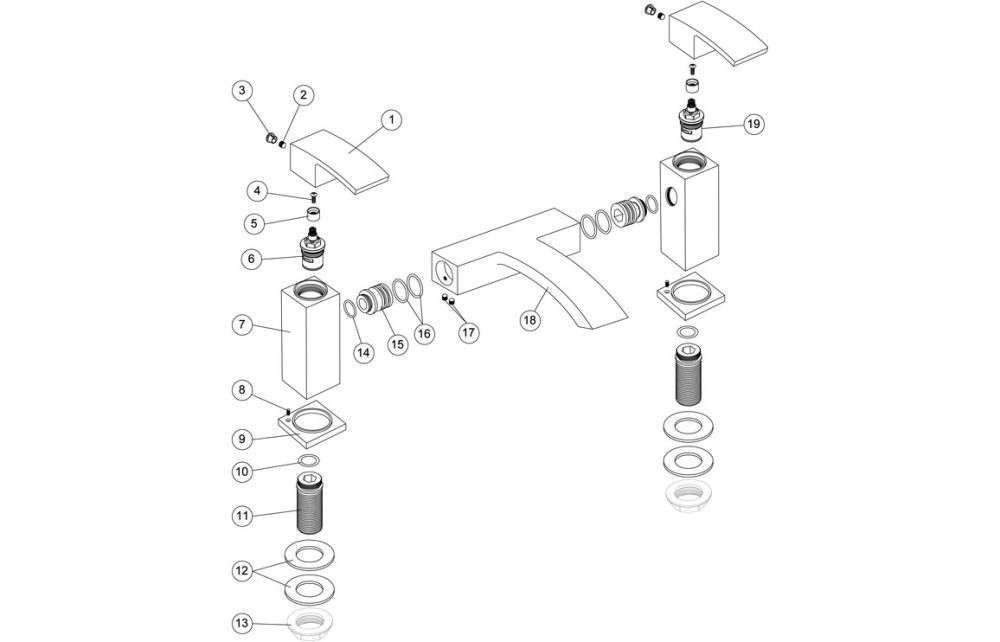 3
2
1
4
5
6
7
8
9
10
11
12
13
14
15
16
17
18
19