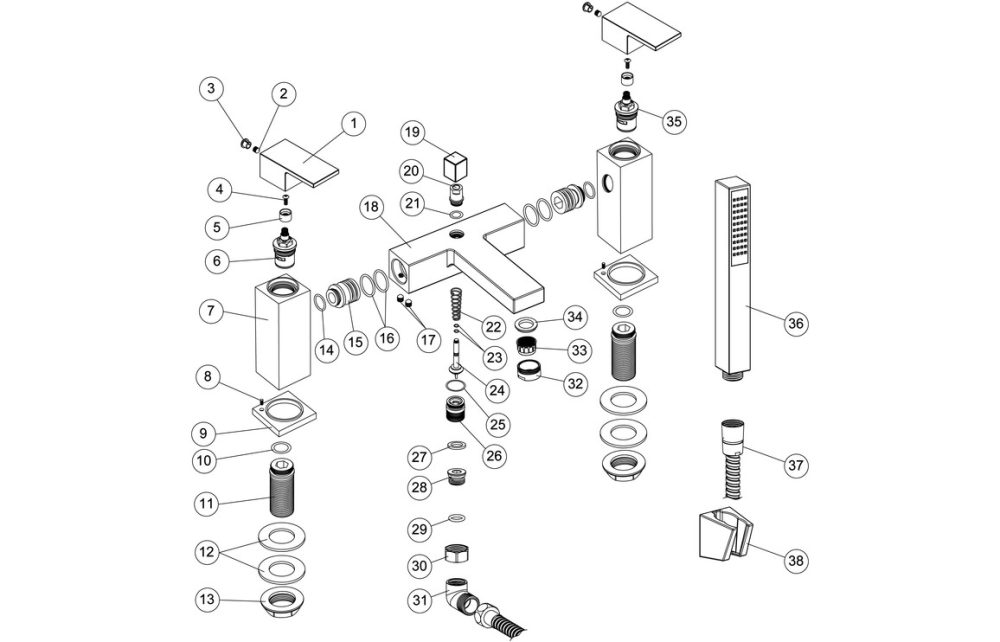 3
2
1
4
5
6
7
8
9
10
11
12
13
14
15
16
17
18
19
20
21
22
23
24
25
26
27
28
29
30
31
32
33
34
35
36
37
38