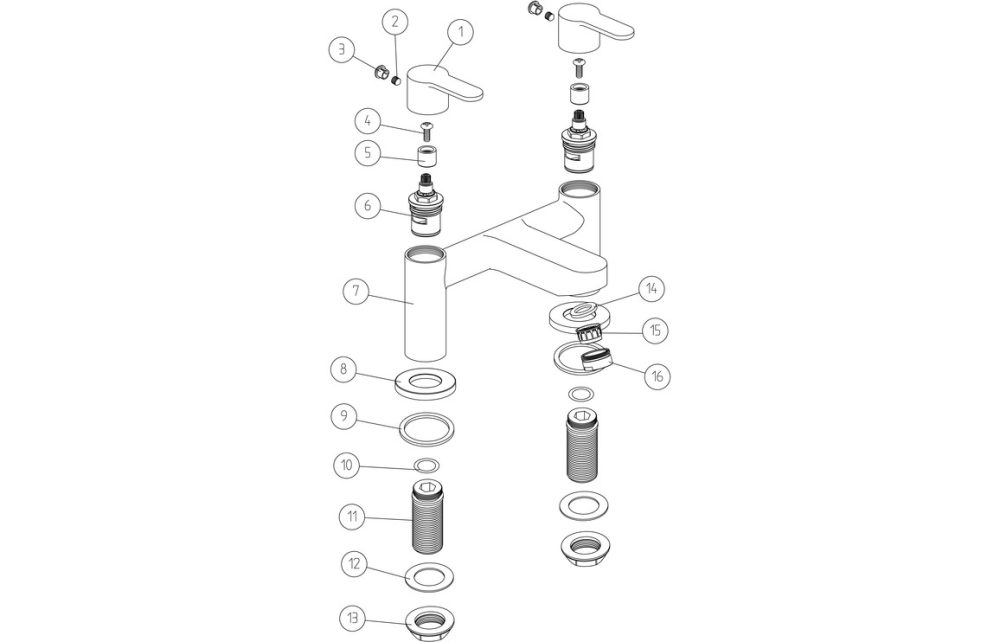 3
2
1
4
5
6
7
14
15
16
8
9
10
11
12
13