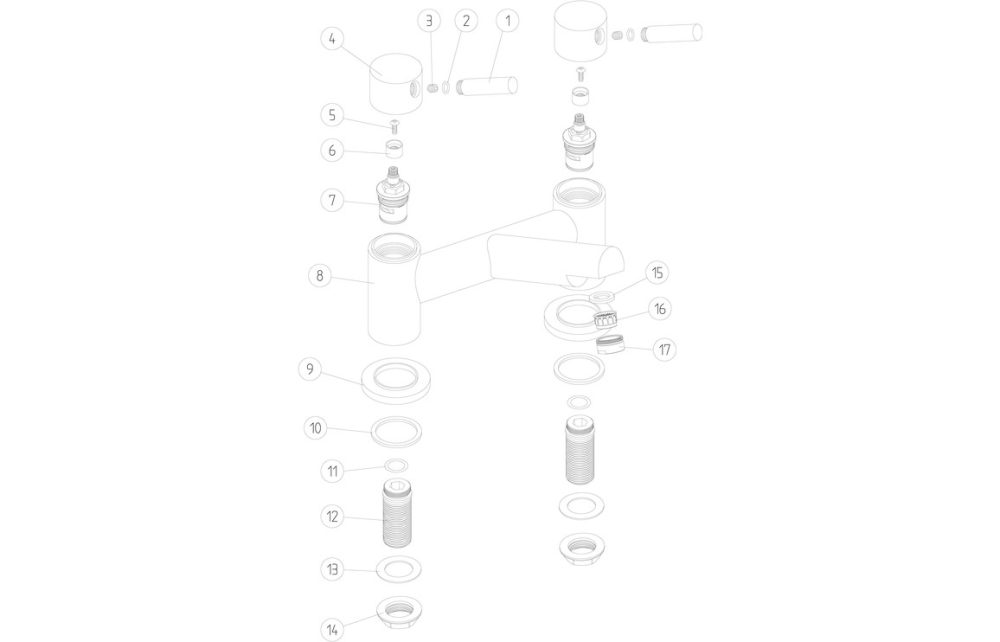 4
3
2
1
5
6
7
8
15
16
17
9
10
11
12
13
14