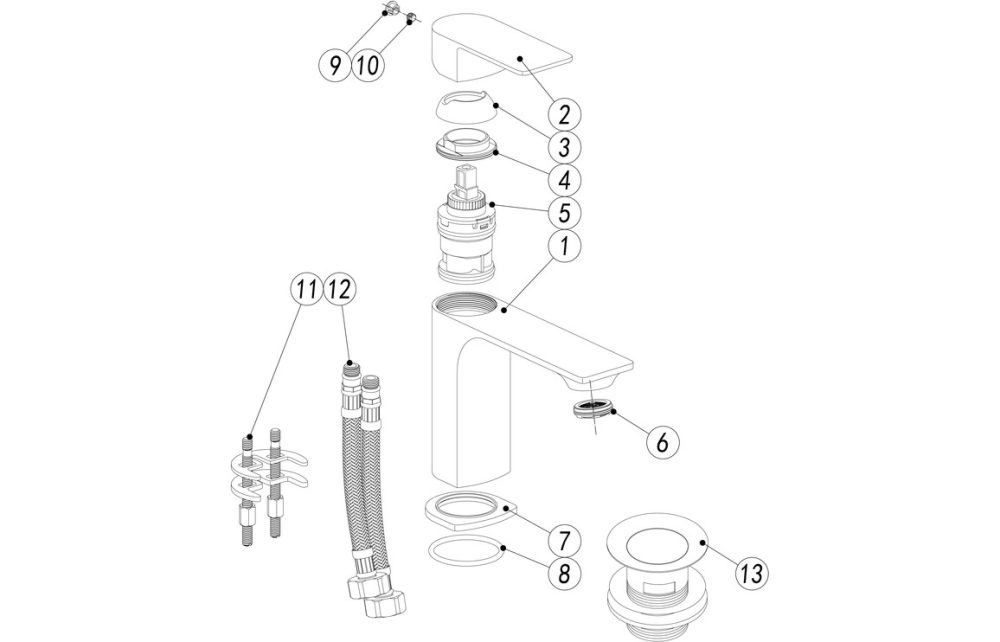 9
10
2
3
4
5
1
11
12
6
7
8
13