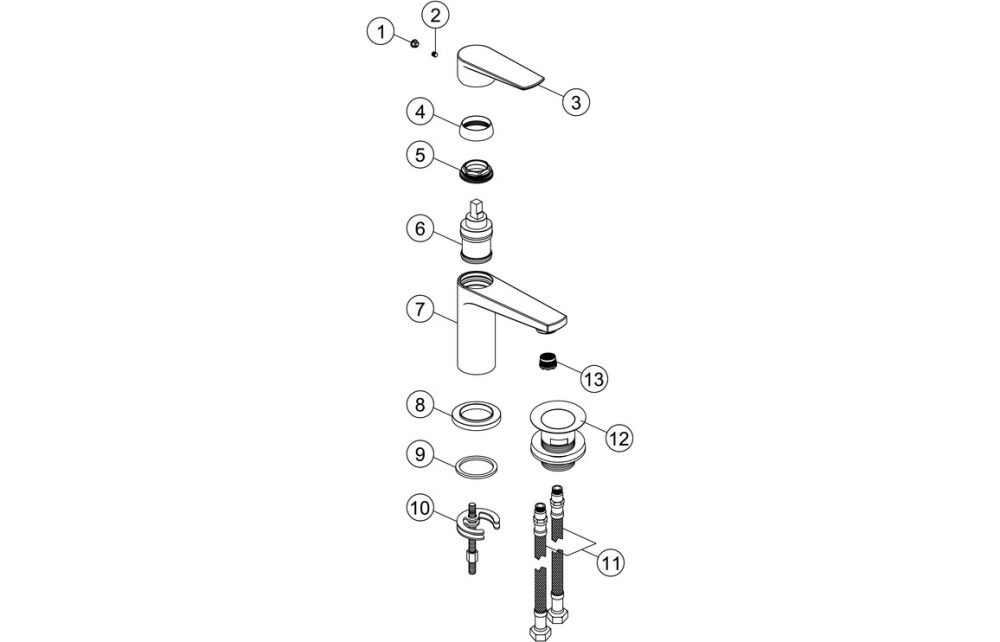 1
2
3
4
5
6
7
13
8
12
9
10
11