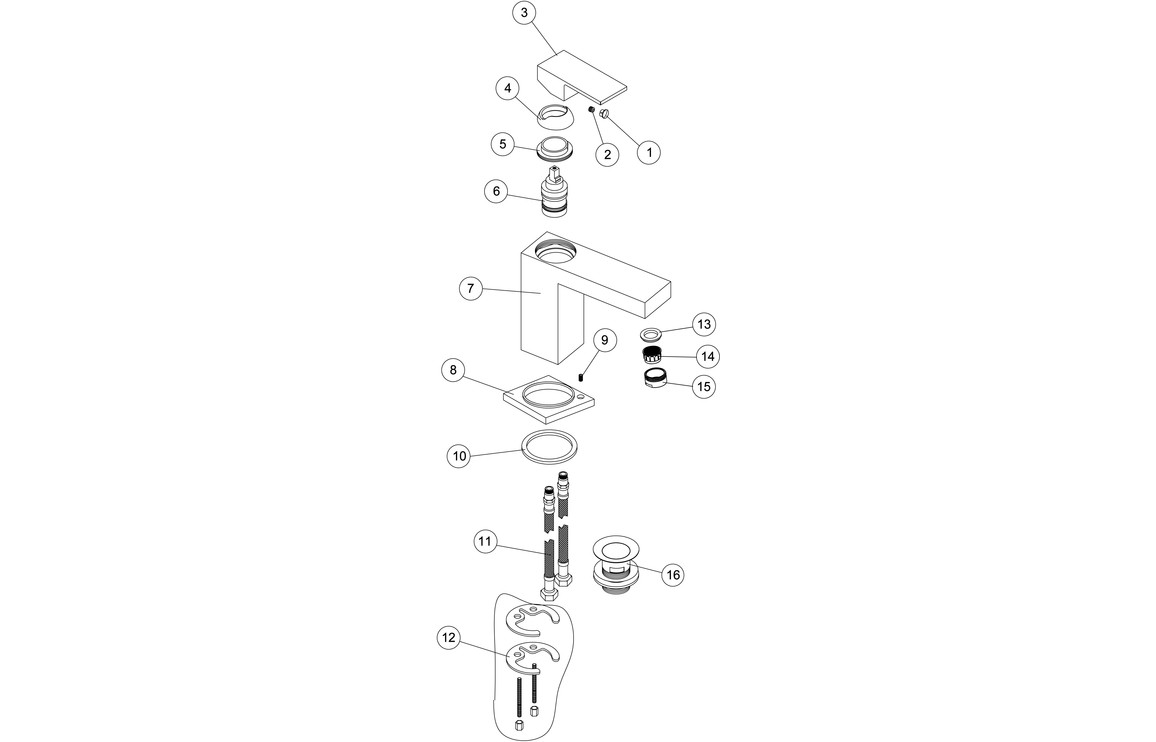 3
4
5
2
1
6
7
13
9
14
8
15
10
11
16
12