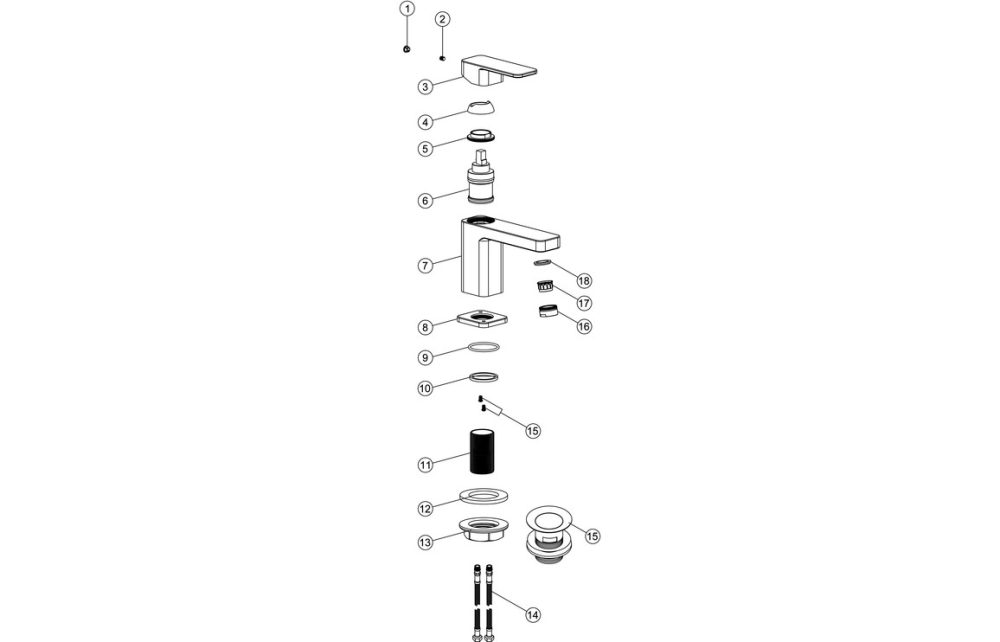 1
2
3
4
5
6
7
18
17
16
8
9
10
15
11
12
13
15
14