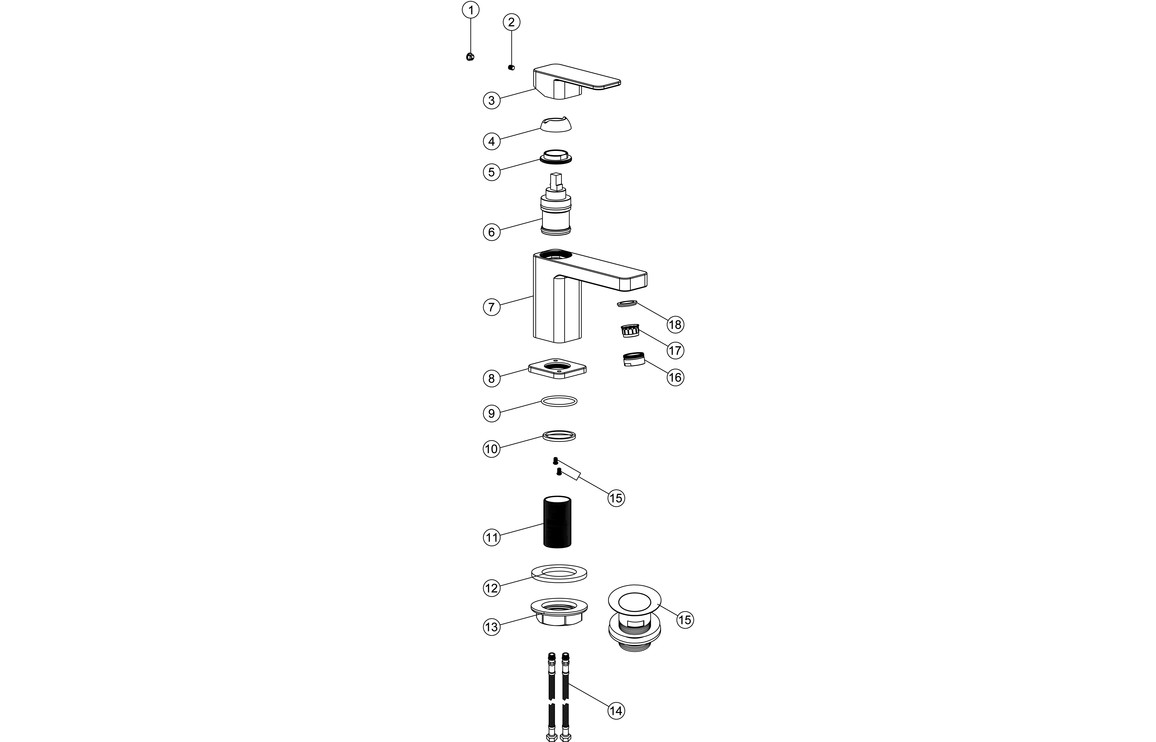 1
2
3
4
5
6
7
18
17
16
8
9
10
15
11
12
13
15
14