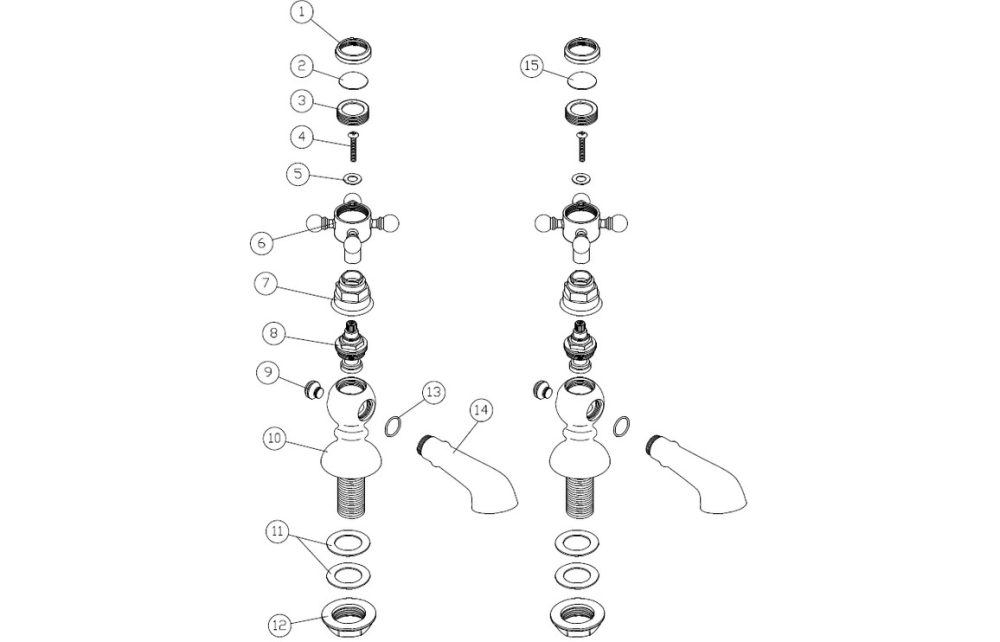 1
2
3
4
5
6
7
8
9
10
11
12
13
14
15